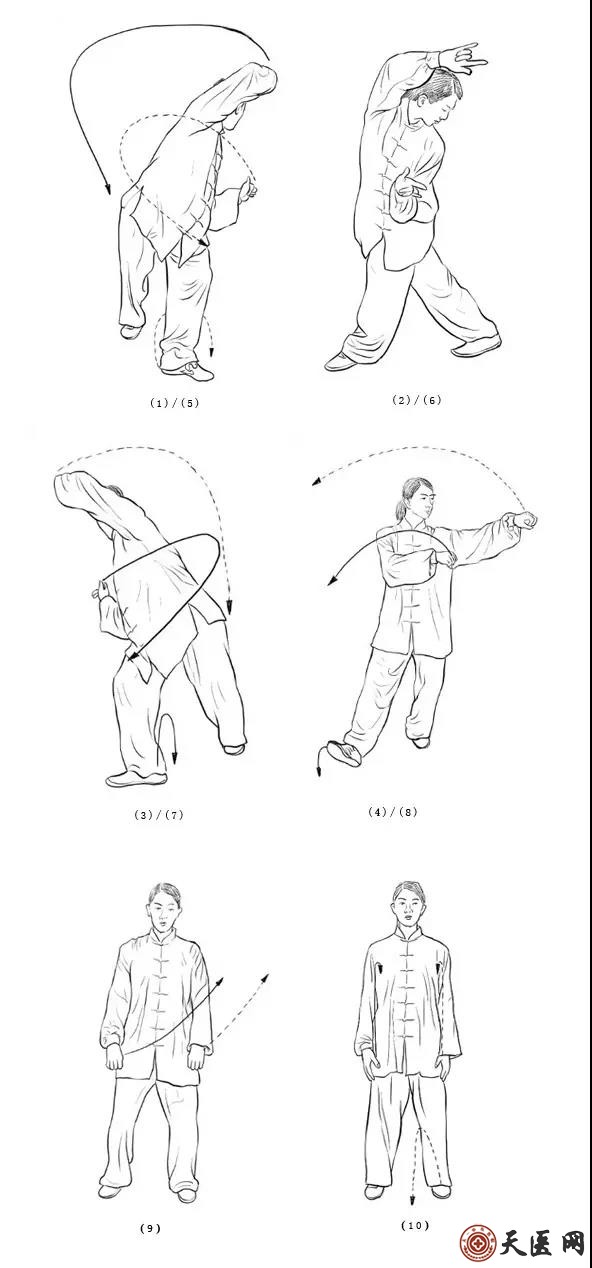 (1)/(5)

(2)/(6)

(3)/(7)

(4)/(8)

(9)

(10)

天医网