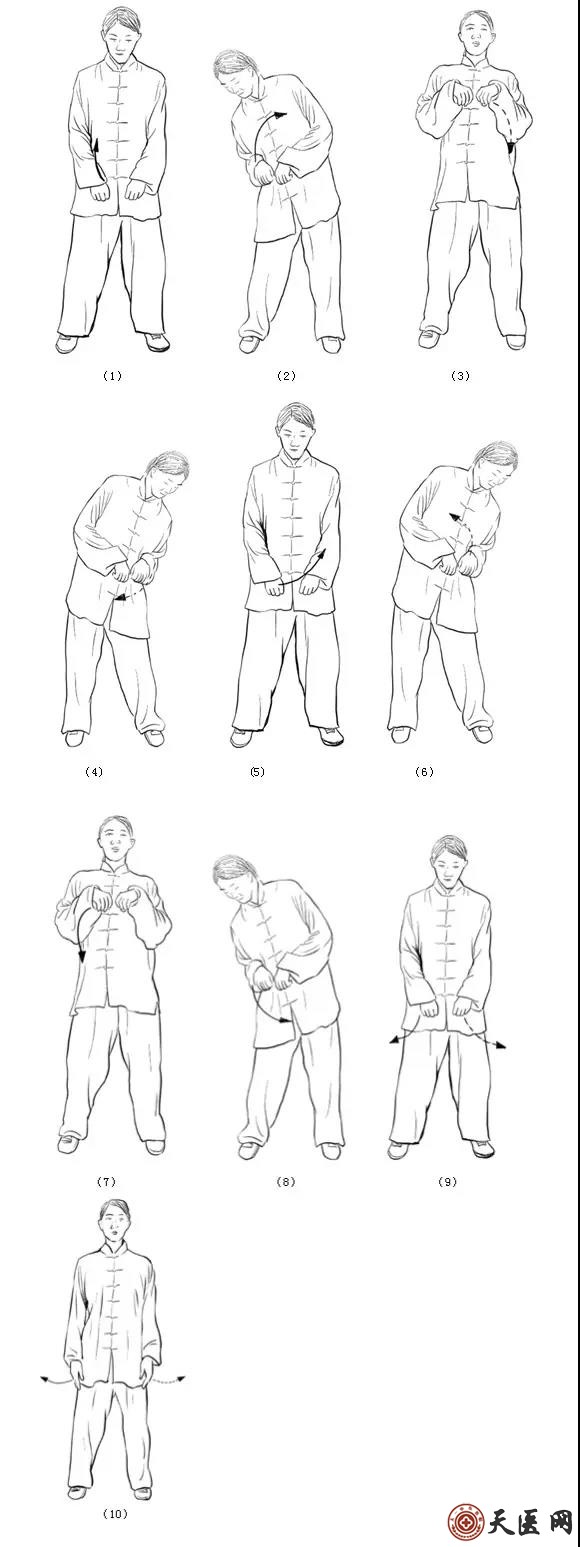 (1)

(2)

(3)

(4)

(5)

(6)

(7)

(8)

(9)

(10)

天医网