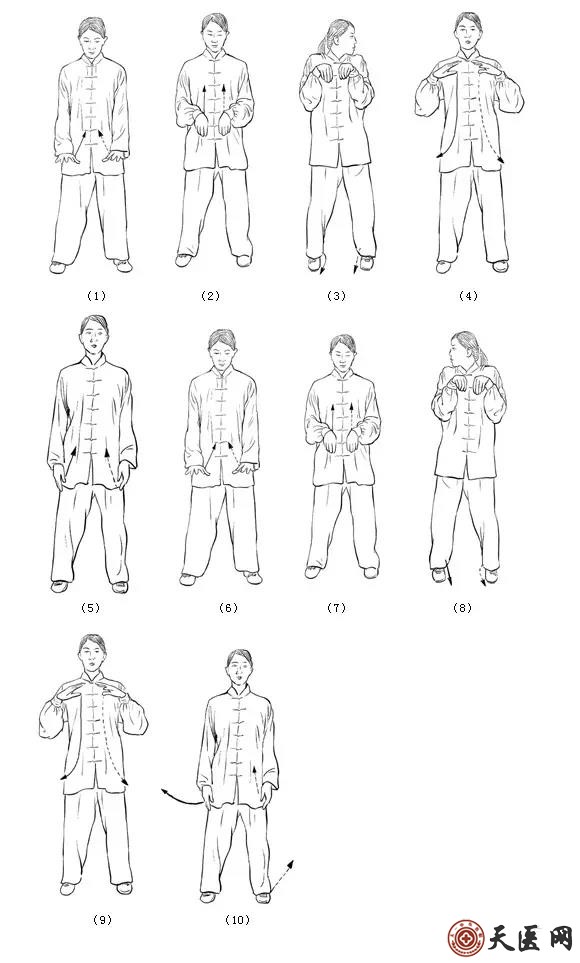 (1)
(2)
(3)
(4)
(5)
(6)
(7)
(8)
(9)
(10)
天医网